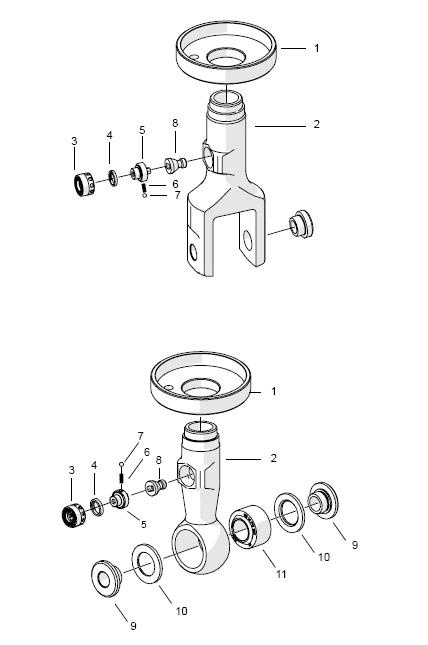 1
2
3
4
5
8
6
7

1
2
7
6
8
3
4
5
9
10
11
10
9